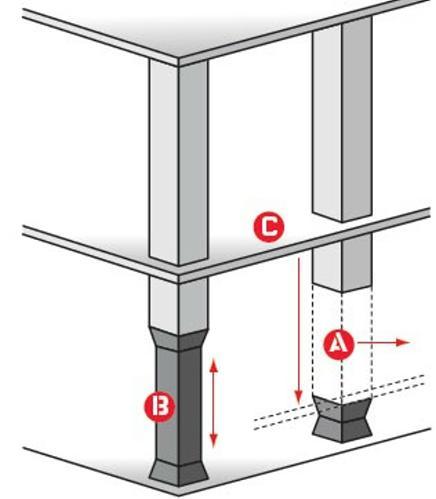 C
A
B