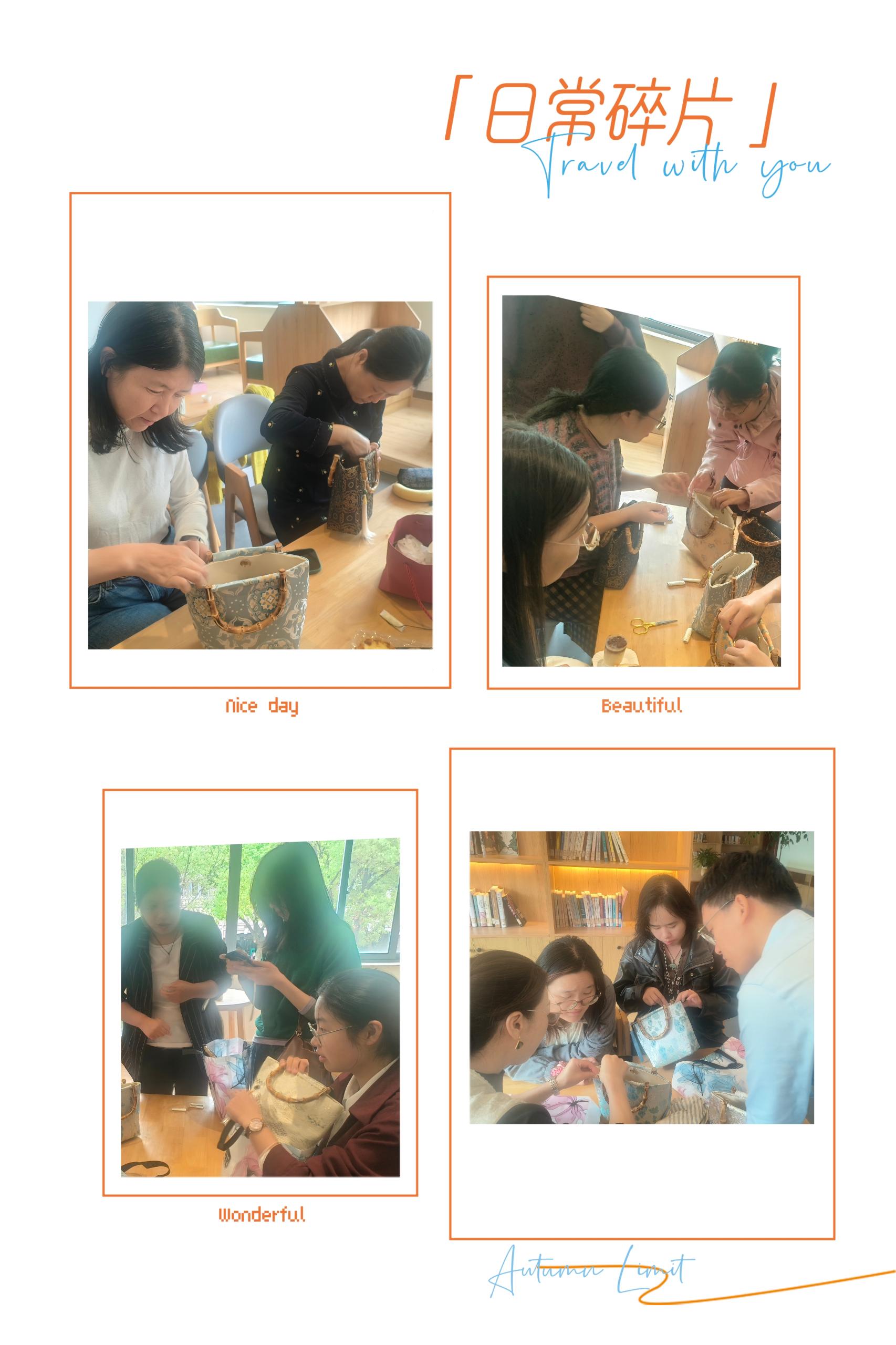 「日常碎片」
Travel with you

Nice day

Beautiful

Wonderful

Autumn Limit